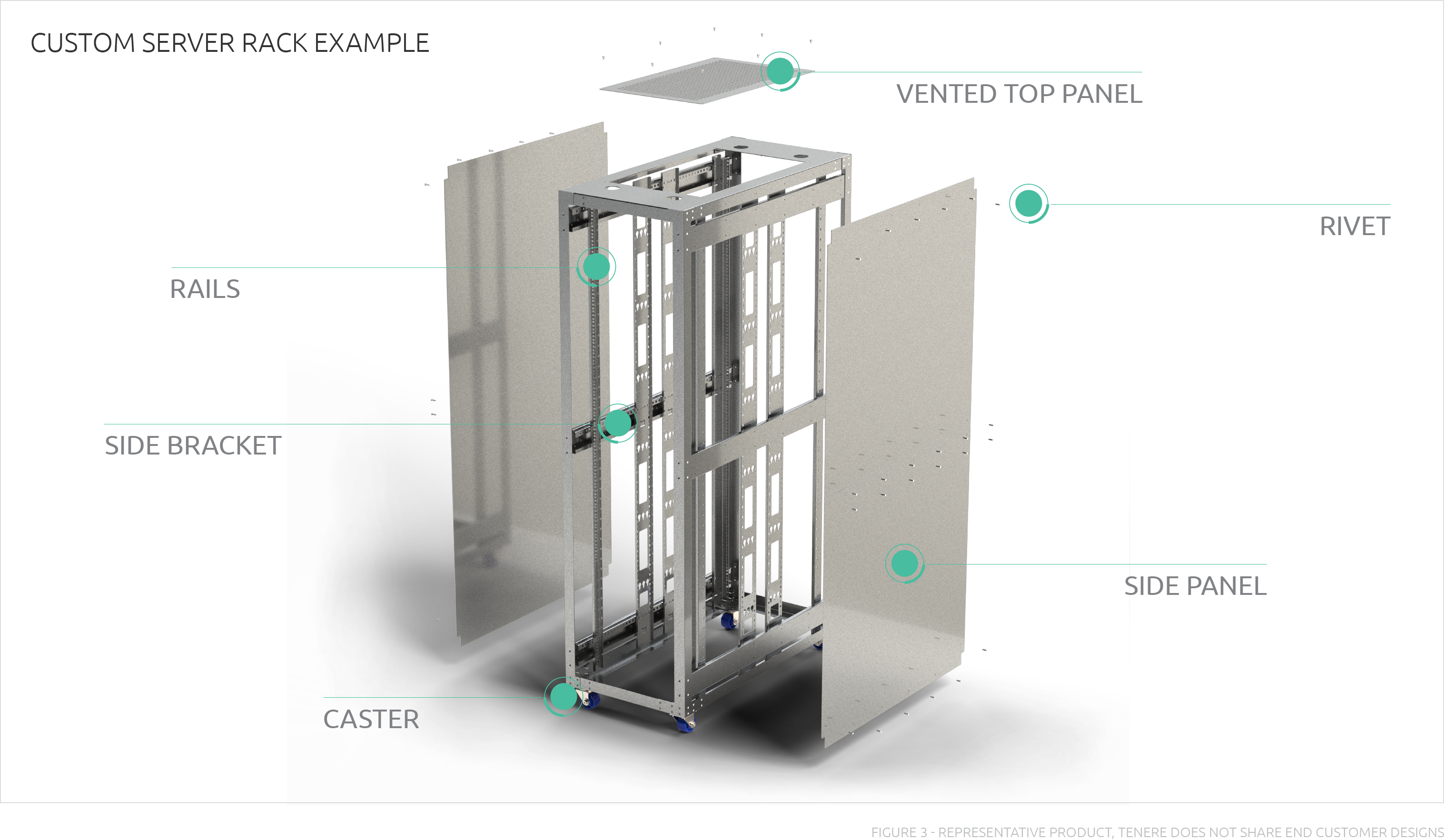 CUSTOM SERVER RACK EXAMPLE

VENTED TOP PANEL

RIVET

RAILS

SIDE BRACKET

SIDE PANEL

CASTER

FIGURE 3 - REPRESENTATIVE PRODUCT, TENERE DOES NOT SHARE END CUSTOMER DESIGNS